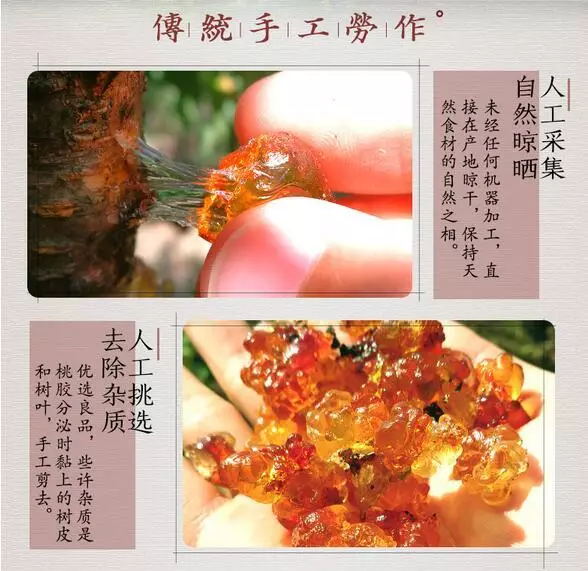 傳統手工勞作。

人工采集
自然晾晒
未经任何机器加工，直接在产地晾干，保持天然食材的自然之相。

人工挑选
去除杂质
优选良品，些许杂质是桃胶分泌时黏上的树皮和树叶，手工剪去。